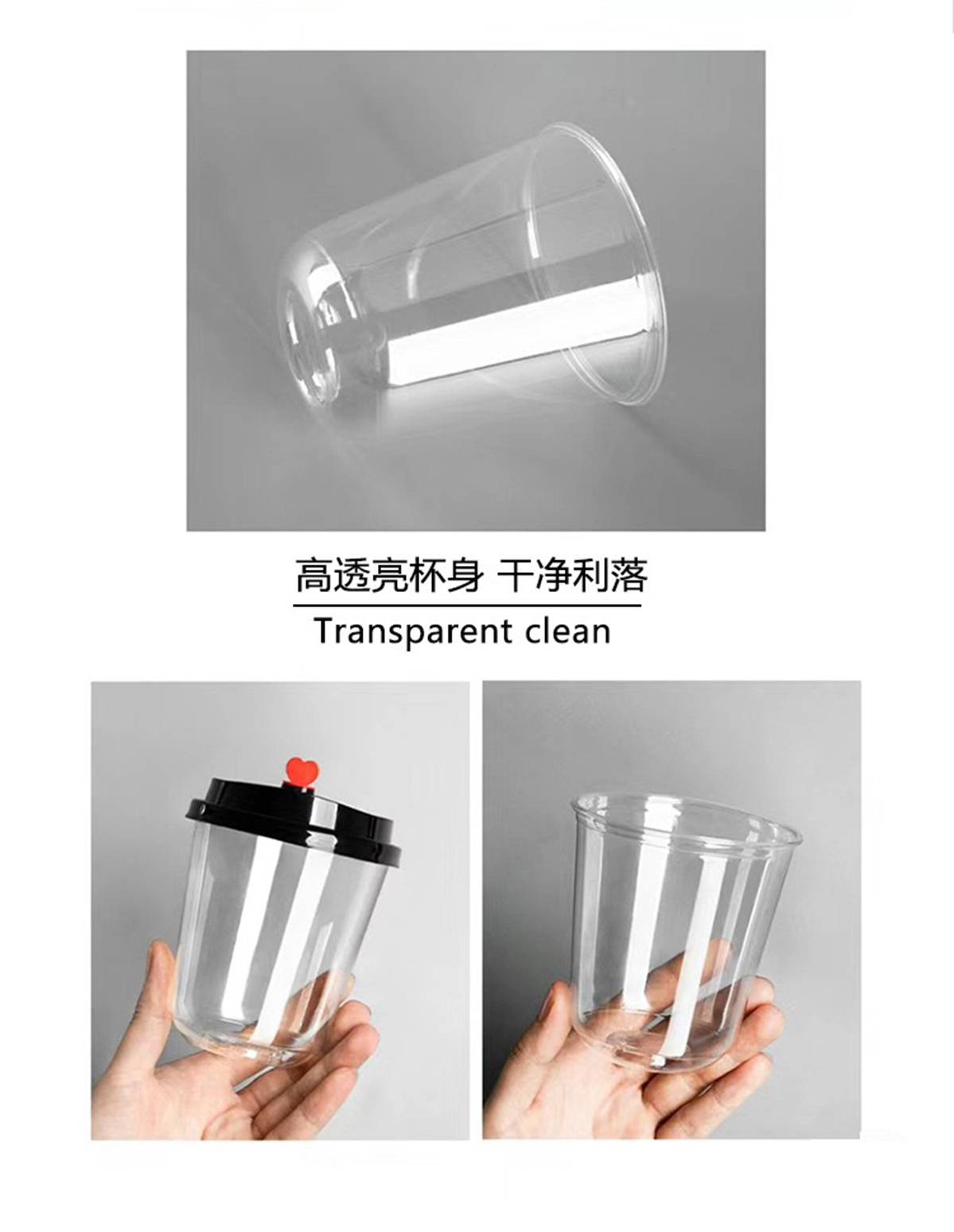 高透亮杯身 干净利落

Transparent clean